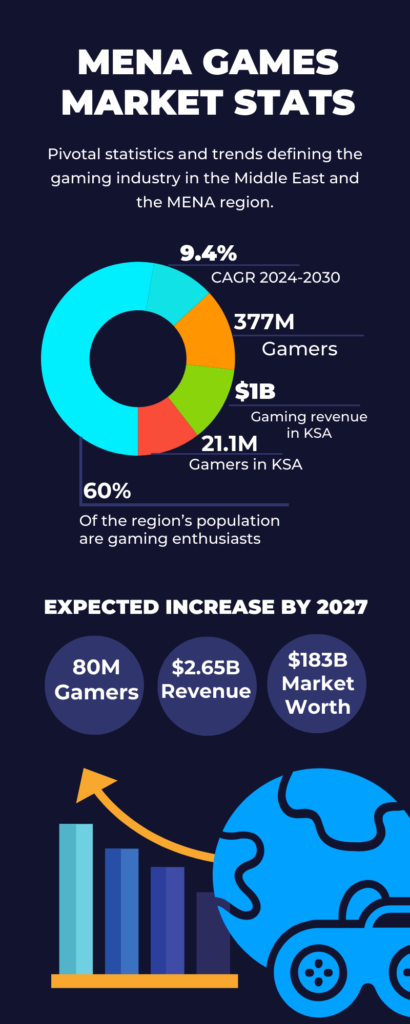 MENA GAMES MARKET STATS

Pivotal statistics and trends defining the gaming industry in the Middle East and the MENA region.

9.4%
CAGR 2024-2030

377M
Gamers

$1B
Gaming revenue in KSA

21.1M
Gamers in KSA

60%
Of the region's population are gaming enthusiasts

EXPECTED INCREASE BY 2027

80M Gamers

$2.65B Revenue

$183B Market Worth